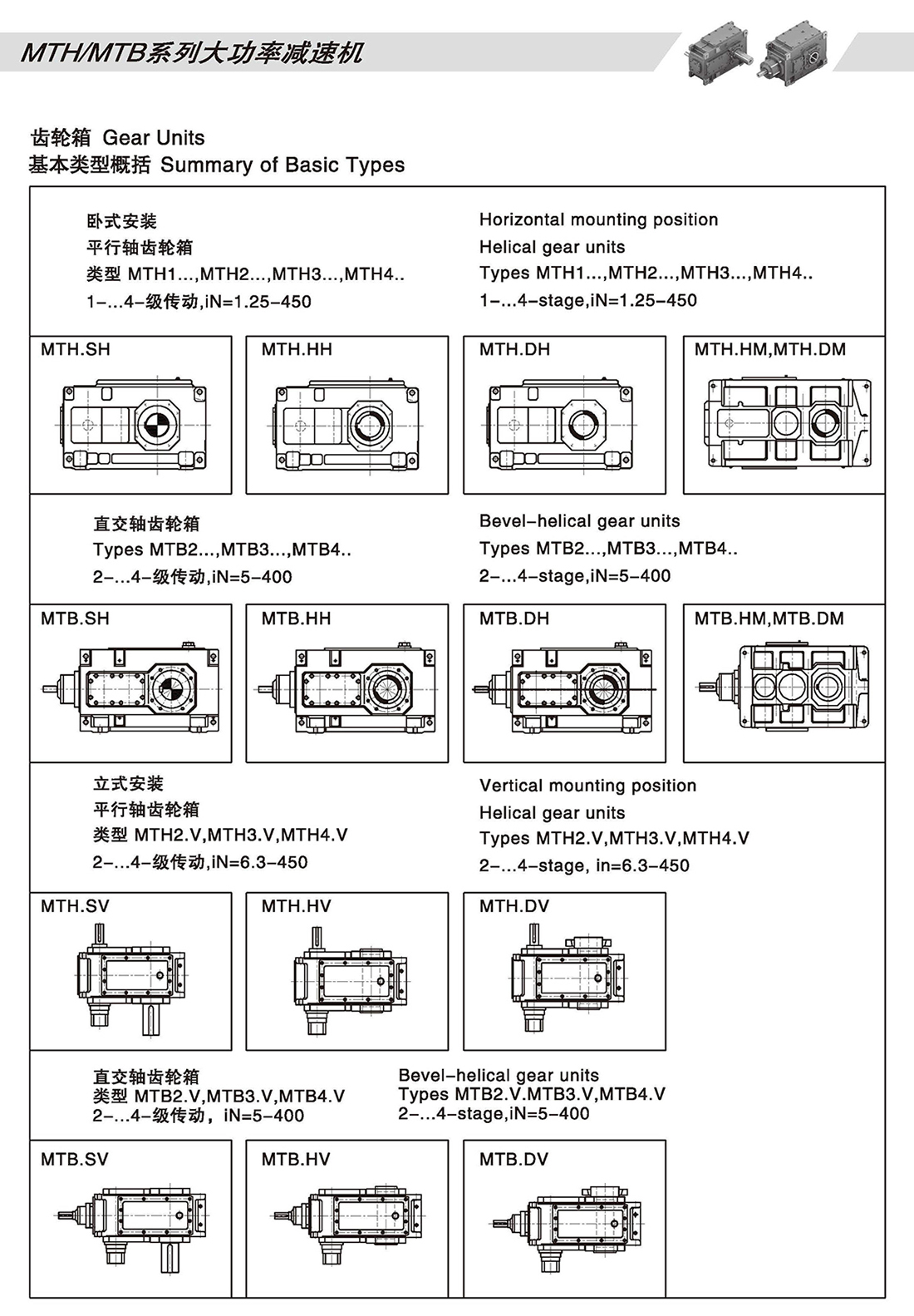 MTH/MTB系列大功率减速机

齿轮箱 Gear Units
基本类型概括 Summary of Basic Types

卧式安装
平行轴齿轮箱
类型 MTH1...,MTH2...,MTH3...,MTH4..
1-...4-级传动,iN=1.25-450

Horizontal mounting position
Helical gear units
Types MTH1...,MTH2...,MTH3...,MTH4..
1-...4-stage,iN=1.25-450

MTH.SH

MTH.HH

MTH.DH

MTH.HM,MTH.DM

直交轴齿轮箱
Types MTB2...,MTB3...,MTB4..
2-...4-级传动,iN=5-400

Bevel-helical gear units
Types MTB2...,MTB3...,MTB4..
2-...4-stage,iN=5-400

MTB.SH

MTB.HH

MTB.DH

MTB.HM,MTB.DM

立式安装
平行轴齿轮箱
类型 MTH2.V,MTH3.V,MTH4.V
2-...4-级传动,iN=6.3-450

Vertical mounting position
Helical gear units
Types MTH2.V,MTH3.V,MTH4.V
2-...4-stage, in=6.3-450

MTH.SV

MTH.HV

MTH.DV

直交轴齿轮箱
类型 MTB2.V,MTB3.V,MTB4.V
2-...4-级传动，iN=5-400

Bevel-helical gear units
Types MTB2.V.MTB3.V,MTB4.V
2-...4-stage,iN=5-400

MTB.SV

MTB.HV

MTB.DV